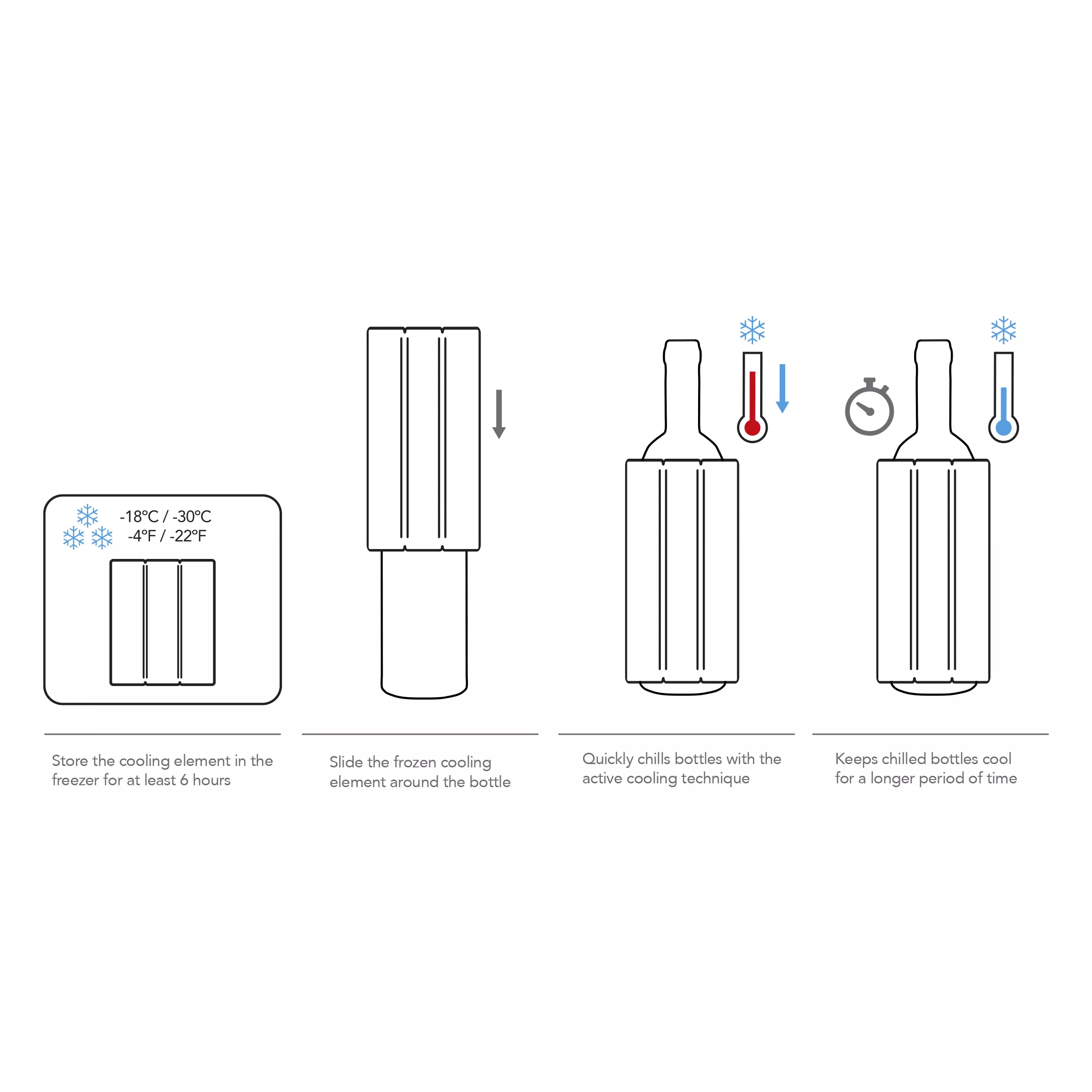 -18°C / -30°C
-4°F / -22°F

Store the cooling element in the freezer for at least 6 hours

Slide the frozen cooling element around the bottle

Quickly chills bottles with the active cooling technique

Keeps chilled bottles cool for a longer period of time